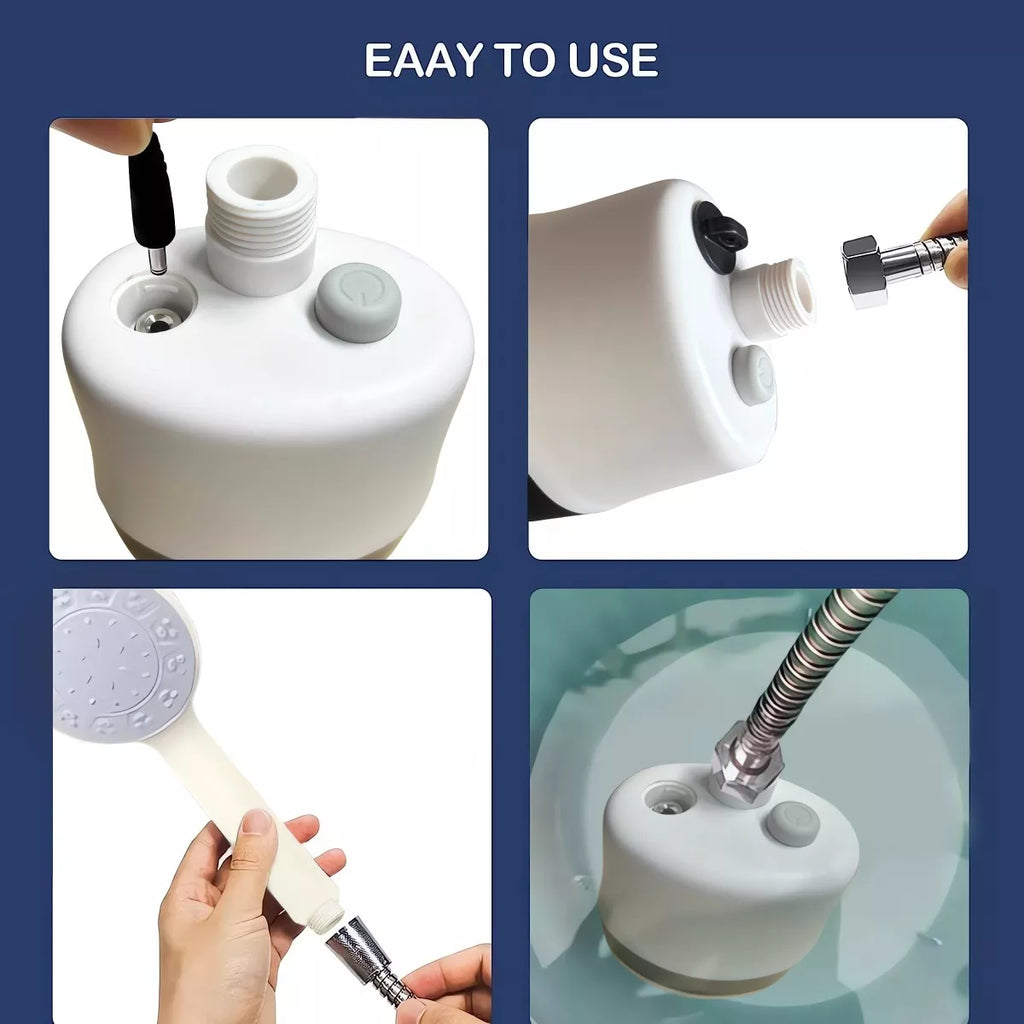 EAAY TO USE